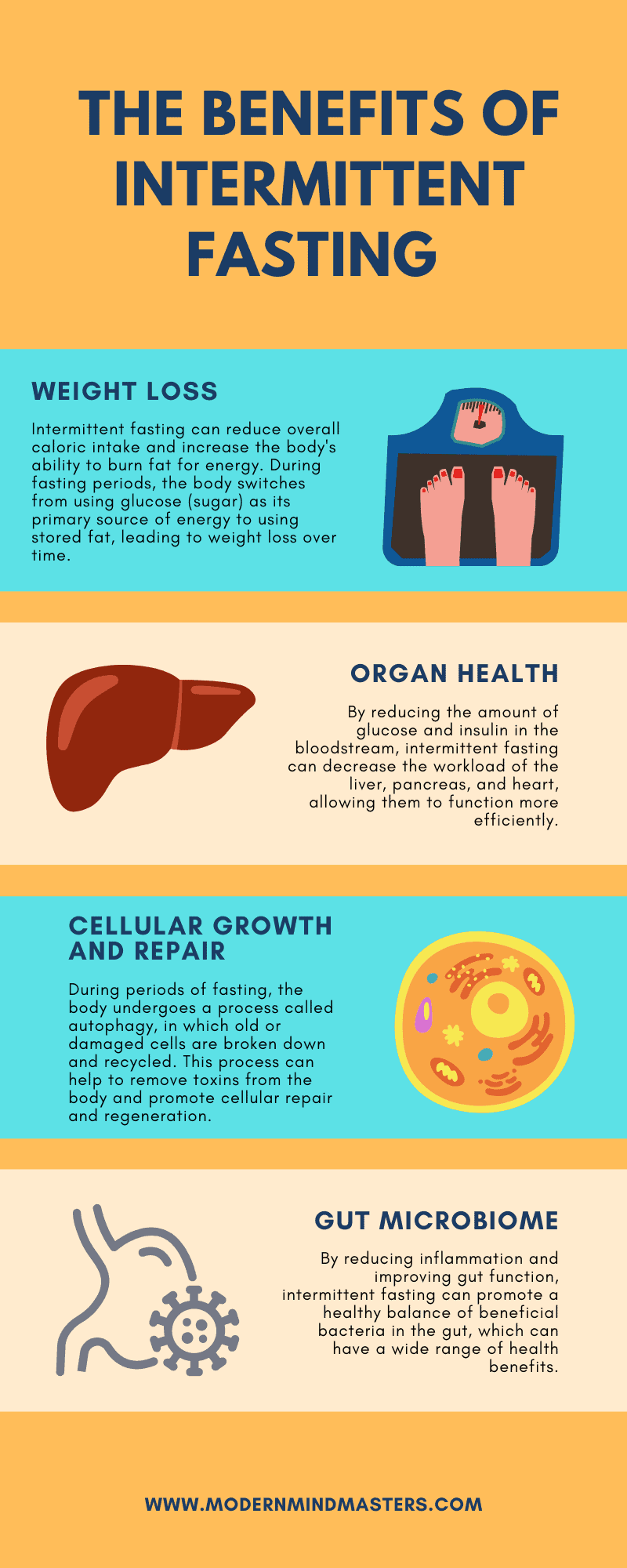 THE BENEFITS OF INTERMITTENT FASTING

WEIGHT LOSS

Intermittent fasting can reduce overall caloric intake and increase the body's ability to burn fat for energy. During fasting periods, the body switches from using glucose (sugar) as its primary source of energy to using stored fat, leading to weight loss over time.

ORGAN HEALTH

By reducing the amount of glucose and insulin in the bloodstream, intermittent fasting can decrease the workload of the liver, pancreas, and heart, allowing them to function more efficiently.

CELLULAR GROWTH AND REPAIR

During periods of fasting, the body undergoes a process called autophagy, in which old or damaged cells are broken down and recycled. This process can help to remove toxins from the body and promote cellular repair and regeneration.

GUT MICROBIOME

By reducing inflammation and improving gut function, intermittent fasting can promote a healthy balance of beneficial bacteria in the gut, which can have a wide range of health benefits.

WWW.MODERNMINDMASTERS.COM