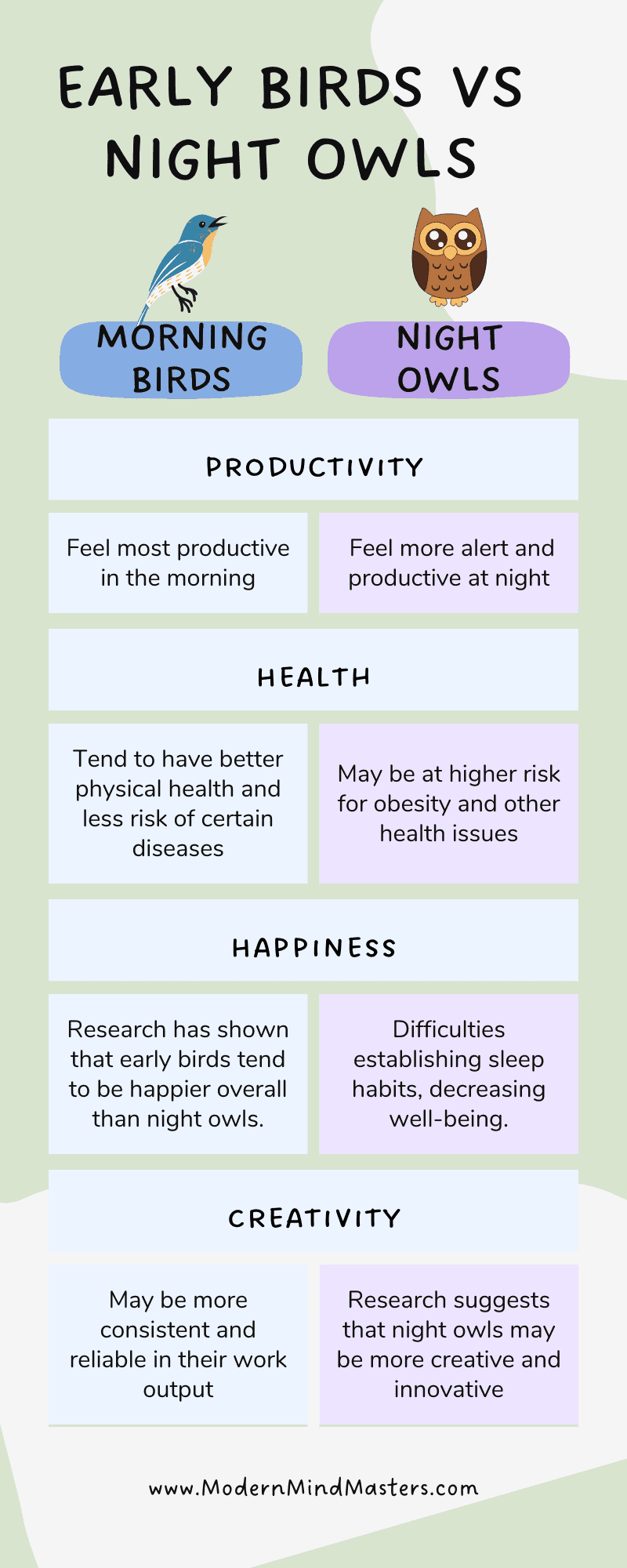 EARLY BIRDS VS NIGHT OWLS

MORNING BIRDS

NIGHT OWLS

PRODUCTIVITY

Feel most productive in the morning

Feel more alert and productive at night

HEALTH

Tend to have better physical health and less risk of certain diseases

May be at higher risk for obesity and other health issues

HAPPINESS

Research has shown that early birds tend to be happier overall than night owls.

Difficulties establishing sleep habits, decreasing well-being.

CREATIVITY

May be more consistent and reliable in their work output

Research suggests that night owls may be more creative and innovative

www.ModernMindMasters.com